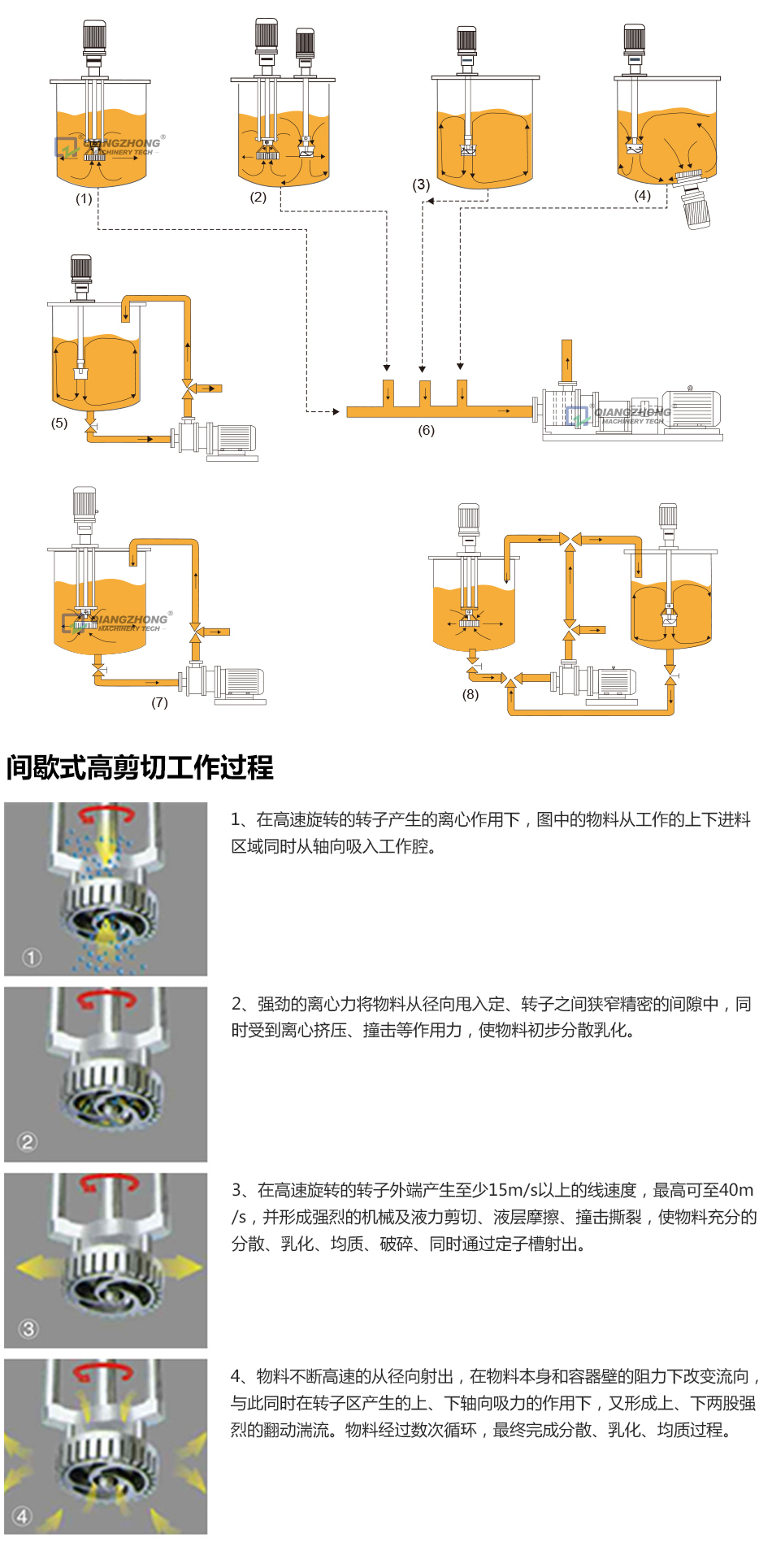 QIANGZHONG MACHINERY TECH

(1)

(2)

(3)

(4)

(5)

(6)

QIANGZHONG MACHINERY TECH

QIANGZHONG MACHINERY TECH

(7)

(8)

间歇式高剪切工作过程

①

1、在高速旋转的转子产生的离心作用下，图中的物料从工作的上下进料区域同时从轴向吸入工作腔。

②

2、强劲的离心力将物料从径向甩入定、转子之间狭窄精密的间隙中，同时受到离心挤压、撞击等作用力，使物料初步分散乳化。

③

3、在高速旋转的转子外端产生至少15m/s以上的线速度，最高可至40m/s，并形成强烈的机械及液力剪切、液层摩擦、撞击撕裂，使物料充分的分散、乳化、均质、破碎、同时通过定子槽射出。

④

4、物料不断高速的从径向射出，在物料本身和容器壁的阻力下改变流向，与此同时在转子区产生的上、下轴向吸力的作用下，又形成上、下两股强烈的翻动湍流。物料经过数次循环，最终完成分散、乳化、均质过程。